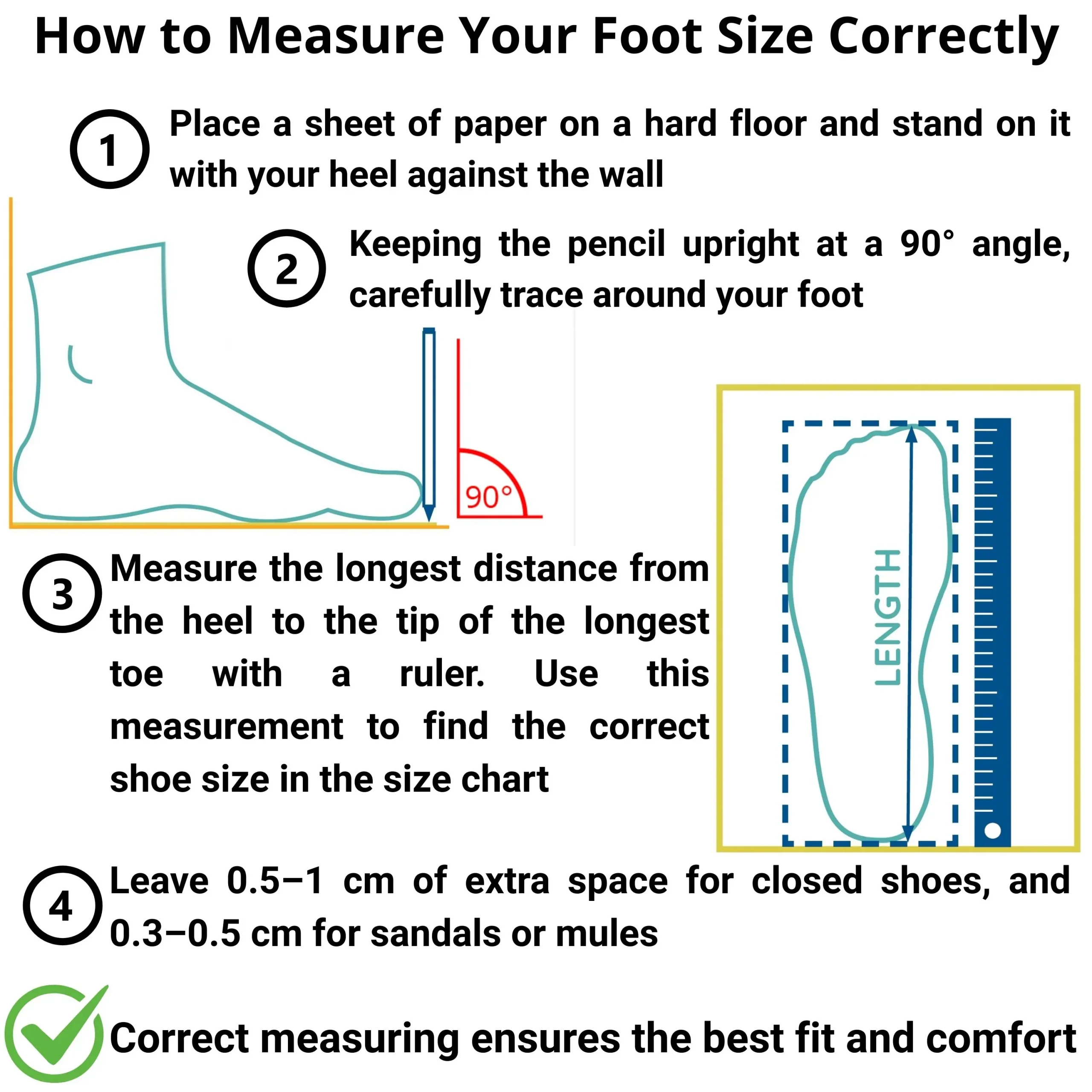 How to Measure Your Foot Size Correctly

1 Place a sheet of paper on a hard floor and stand on it with your heel against the wall

2 Keeping the pencil upright at a 90° angle, carefully trace around your foot

90°

3 Measure the longest distance from the heel to the tip of the longest toe with a ruler. Use this measurement to find the correct shoe size in the size chart

LENGTH

4 Leave 0.5–1 cm of extra space for closed shoes, and 0.3–0.5 cm for sandals or mules

Correct measuring ensures the best fit and comfort